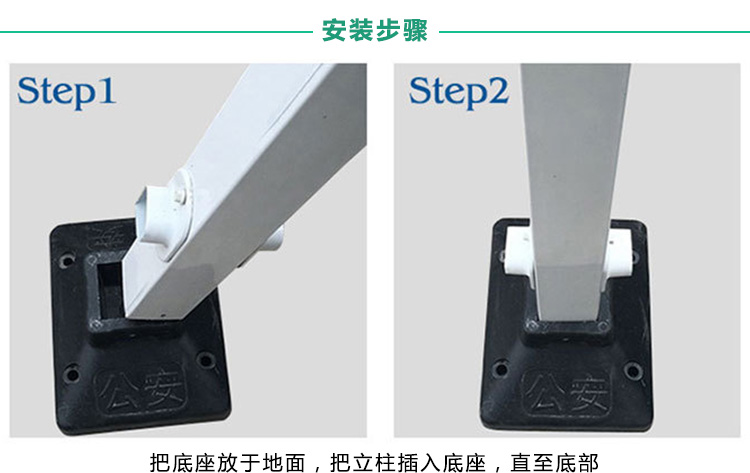 安装步骤

Step1

公安

Step2

公安

把底座放于地面，把立柱插入底座，直至底部